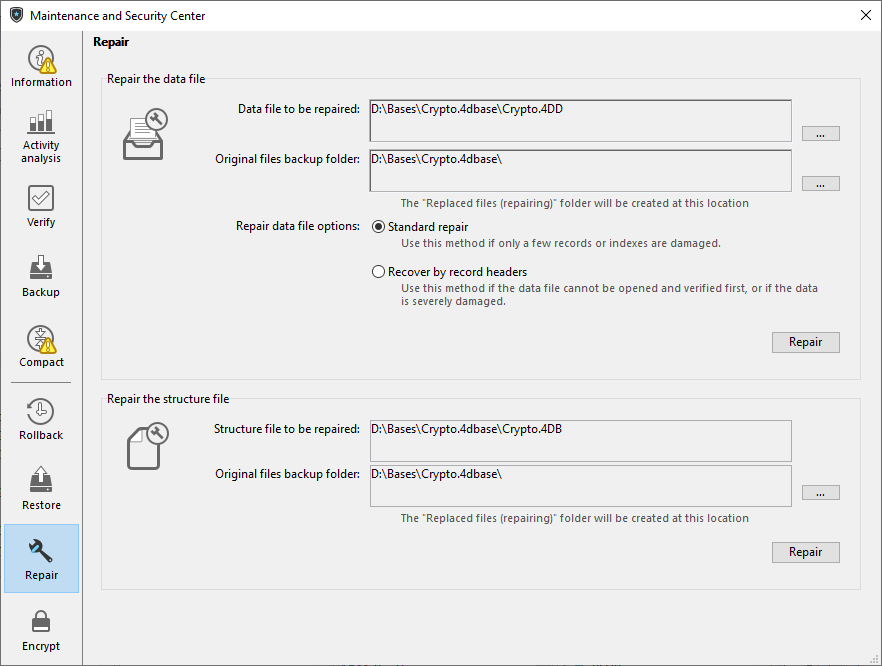 Maintenance and Security Center

Information

Activity analysis

Verify

Backup

Compact

Rollback

Restore

Repair

Encrypt

Repair

Repair the data file

Data file to be repaired: D:\Bases\Crypto.4dbase\Crypto.4DD ...

Original files backup folder: D:\Bases\Crypto.4dbase\ ...

The "Replaced files (repairing)" folder will be created at this location

Repair data file options: Standard repair
Use this method if only a few records or indexes are damaged.

Recover by record headers
Use this method if the data file cannot be opened and verified first, or if the data is severely damaged.

Repair

Repair the structure file

Structure file to be repaired: D:\Bases\Crypto.4dbase\Crypto.4DB

Original files backup folder: D:\Bases\Crypto.4dbase\ ...

The "Replaced files (repairing)" folder will be created at this location

Repair